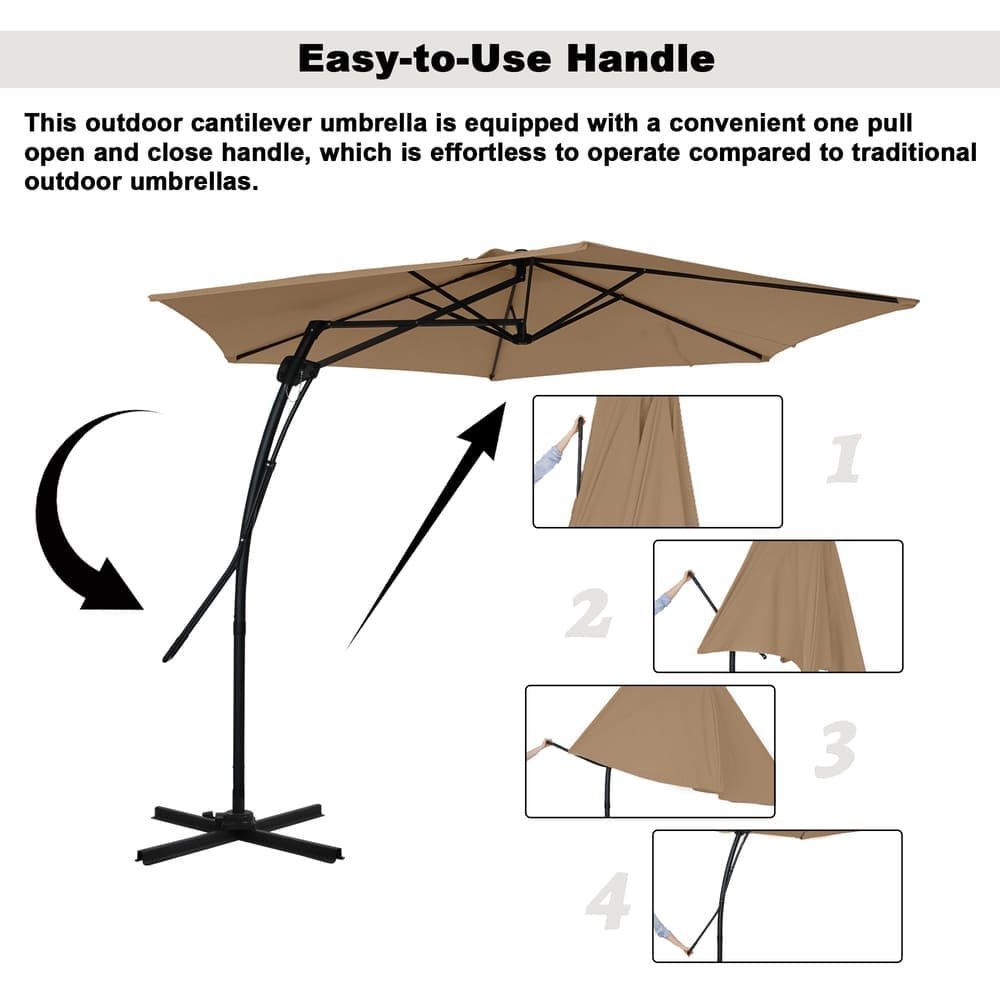 Easy-to-Use Handle

This outdoor cantilever umbrella is equipped with a convenient one pull open and close handle, which is effortless to operate compared to traditional outdoor umbrellas.

1

2

3

4