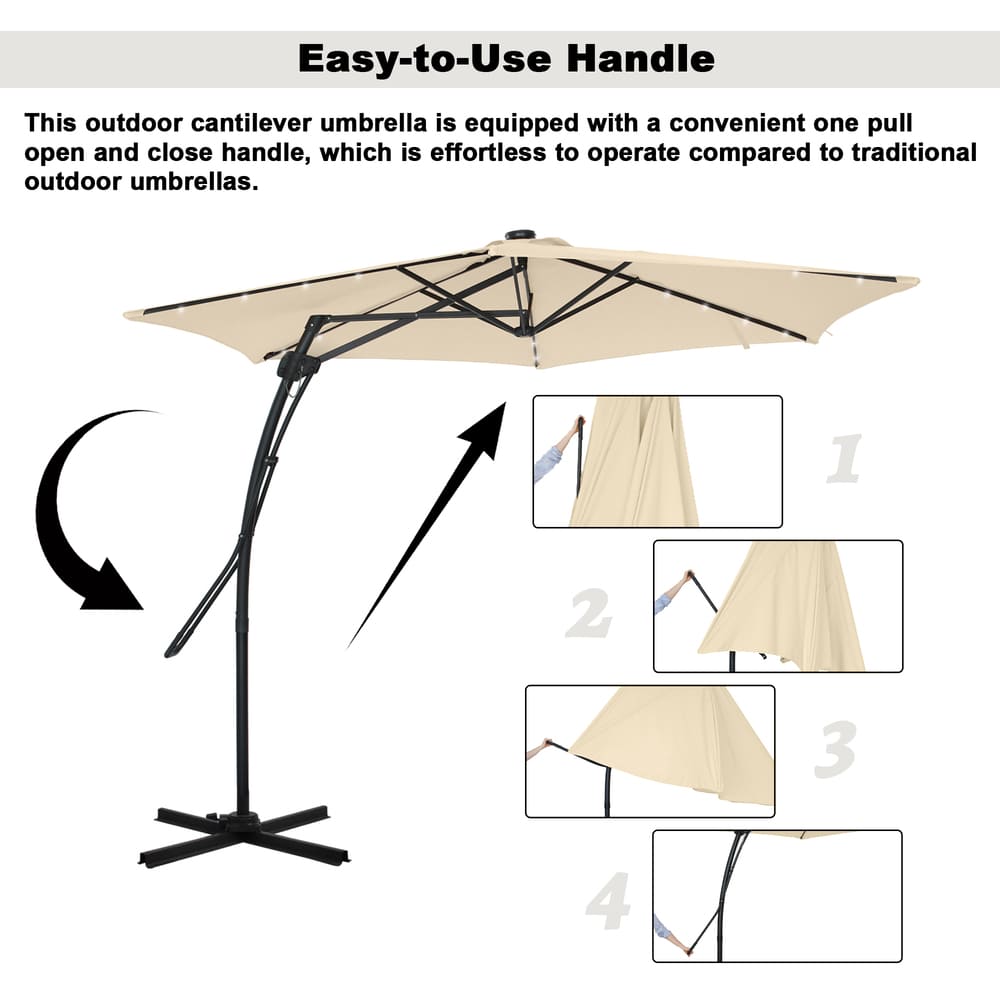 Easy-to-Use Handle

This outdoor cantilever umbrella is equipped with a convenient one pull open and close handle, which is effortless to operate compared to traditional outdoor umbrellas.

1

2

3

4