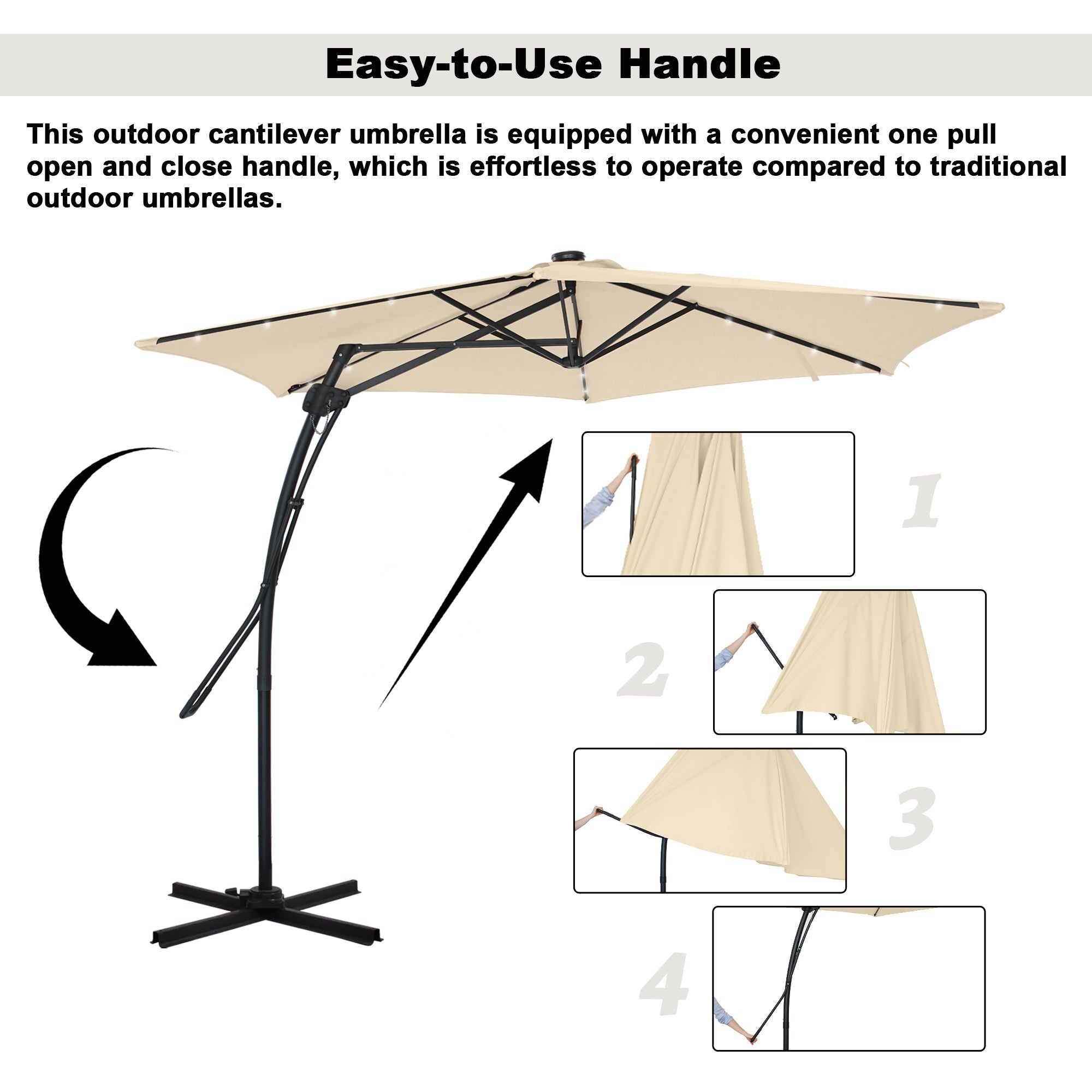 Easy-to-Use Handle

This outdoor cantilever umbrella is equipped with a convenient one pull open and close handle, which is effortless to operate compared to traditional outdoor umbrellas.

1

2

3

4