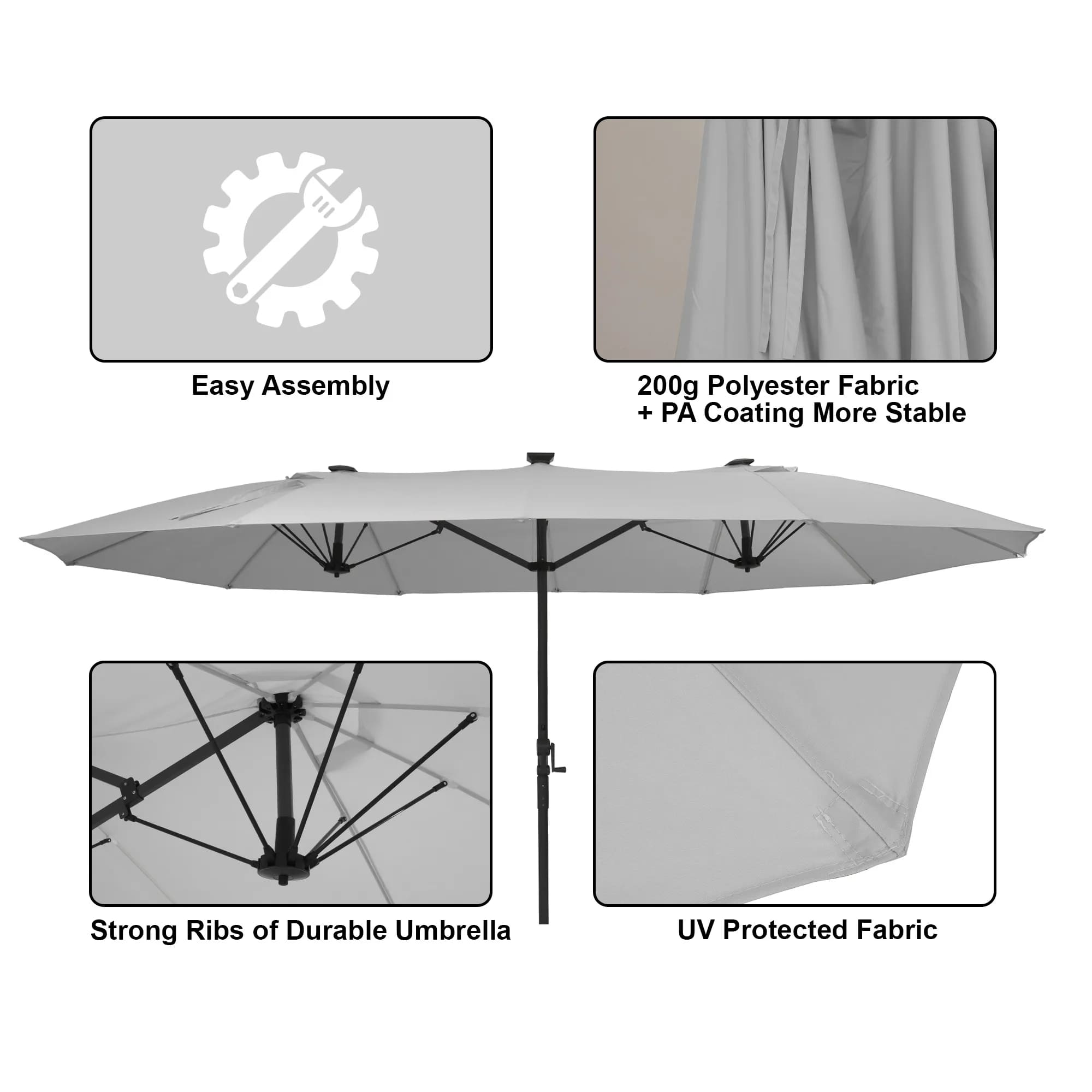 Easy Assembly

200g Polyester Fabric
+ PA Coating More Stable

Strong Ribs of Durable Umbrella

UV Protected Fabric