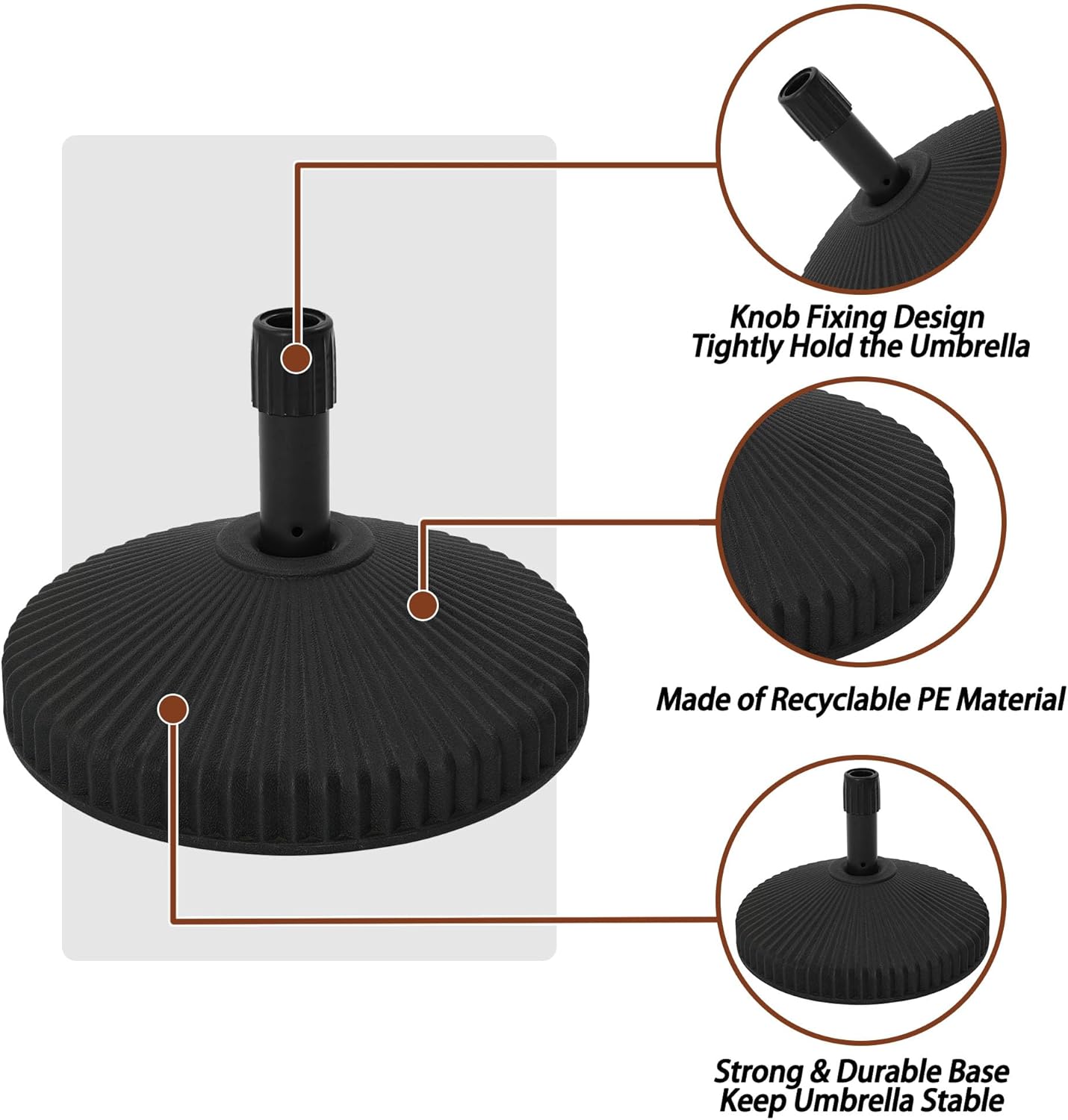 Knob Fixing Design
Tightly Hold the Umbrella

Made of Recyclable PE Material

Strong & Durable Base
Keep Umbrella Stable