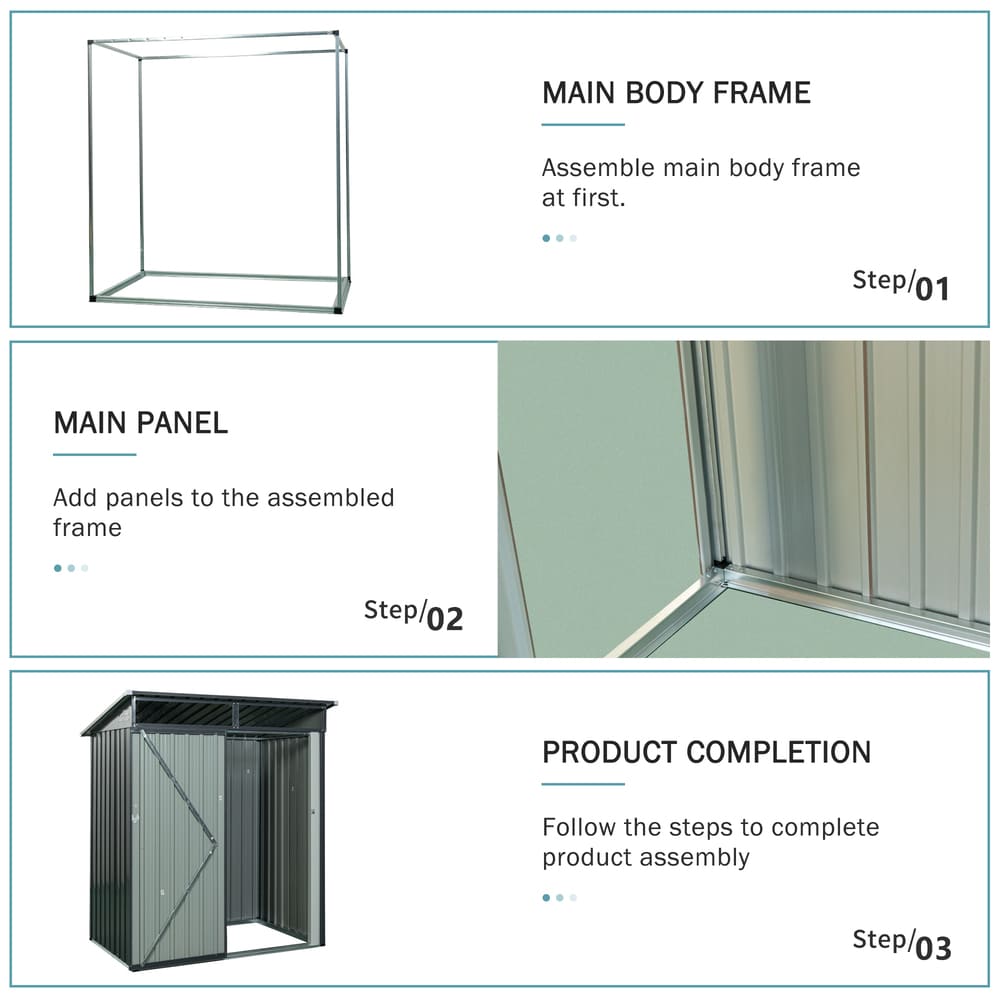 MAIN BODY FRAME

Assemble main body frame at first.

Step/01

MAIN PANEL

Add panels to the assembled frame

Step/02

PRODUCT COMPLETION

Follow the steps to complete product assembly

Step/03