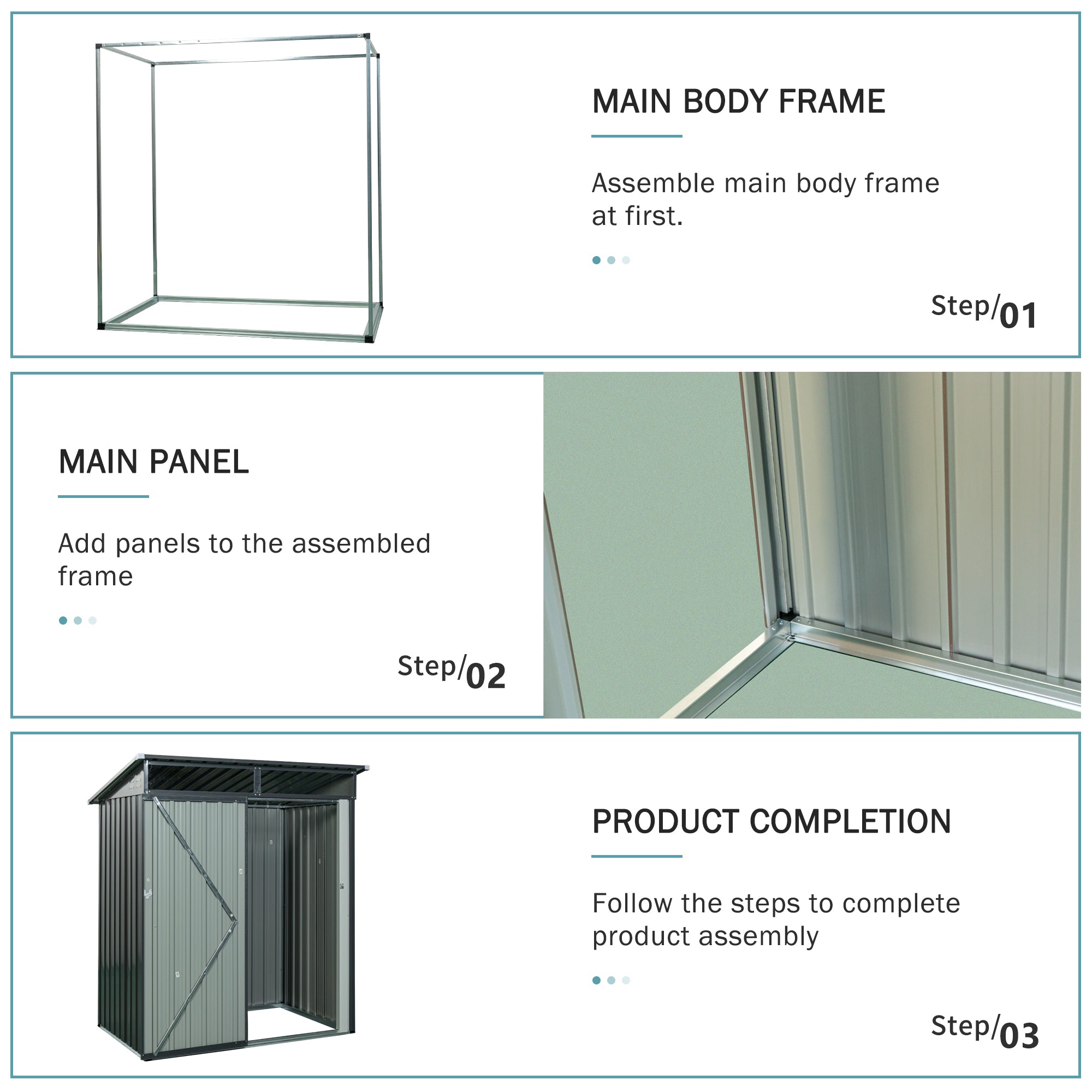 MAIN BODY FRAME

Assemble main body frame at first.

Step/01

MAIN PANEL

Add panels to the assembled frame

Step/02

PRODUCT COMPLETION

Follow the steps to complete product assembly

Step/03