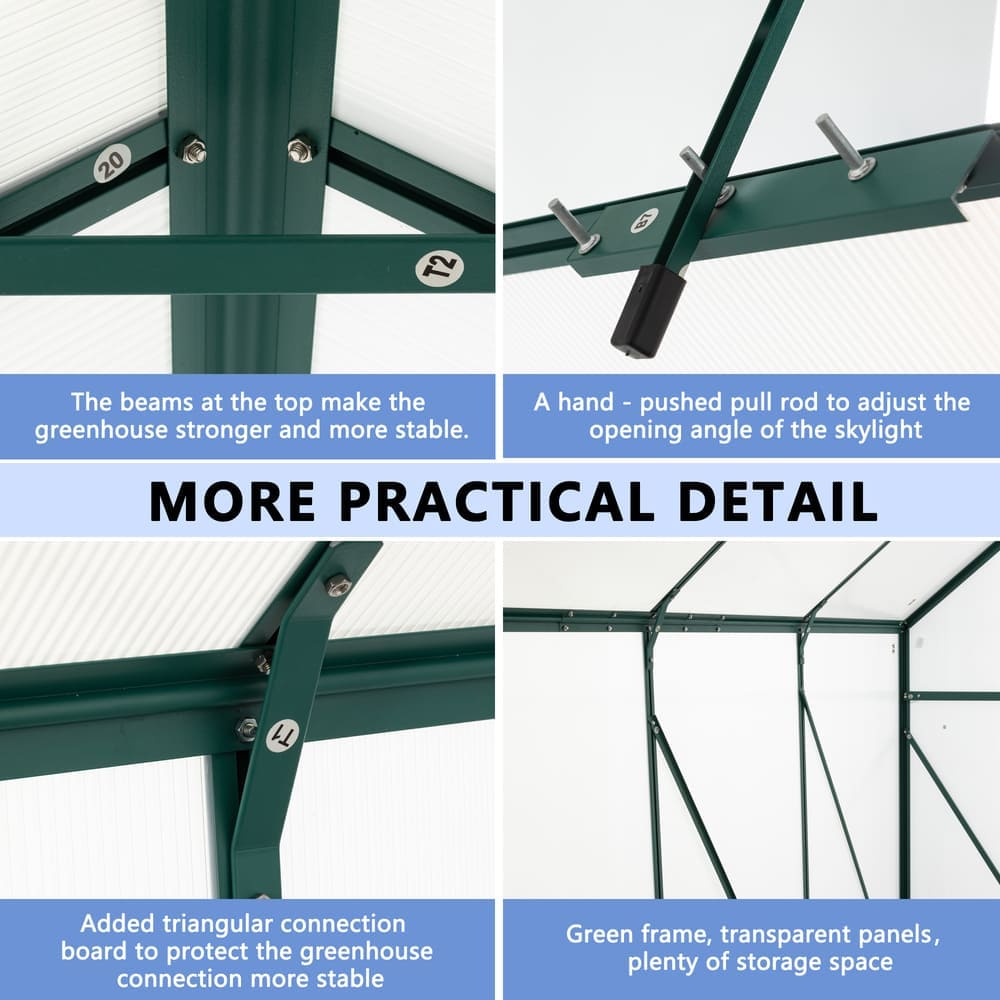 20

T2

B7

The beams at the top make the greenhouse stronger and more stable.

A hand - pushed pull rod to adjust the opening angle of the skylight

MORE PRACTICAL DETAIL

T1

Added triangular connection board to protect the greenhouse connection more stable

Green frame, transparent panels, plenty of storage space