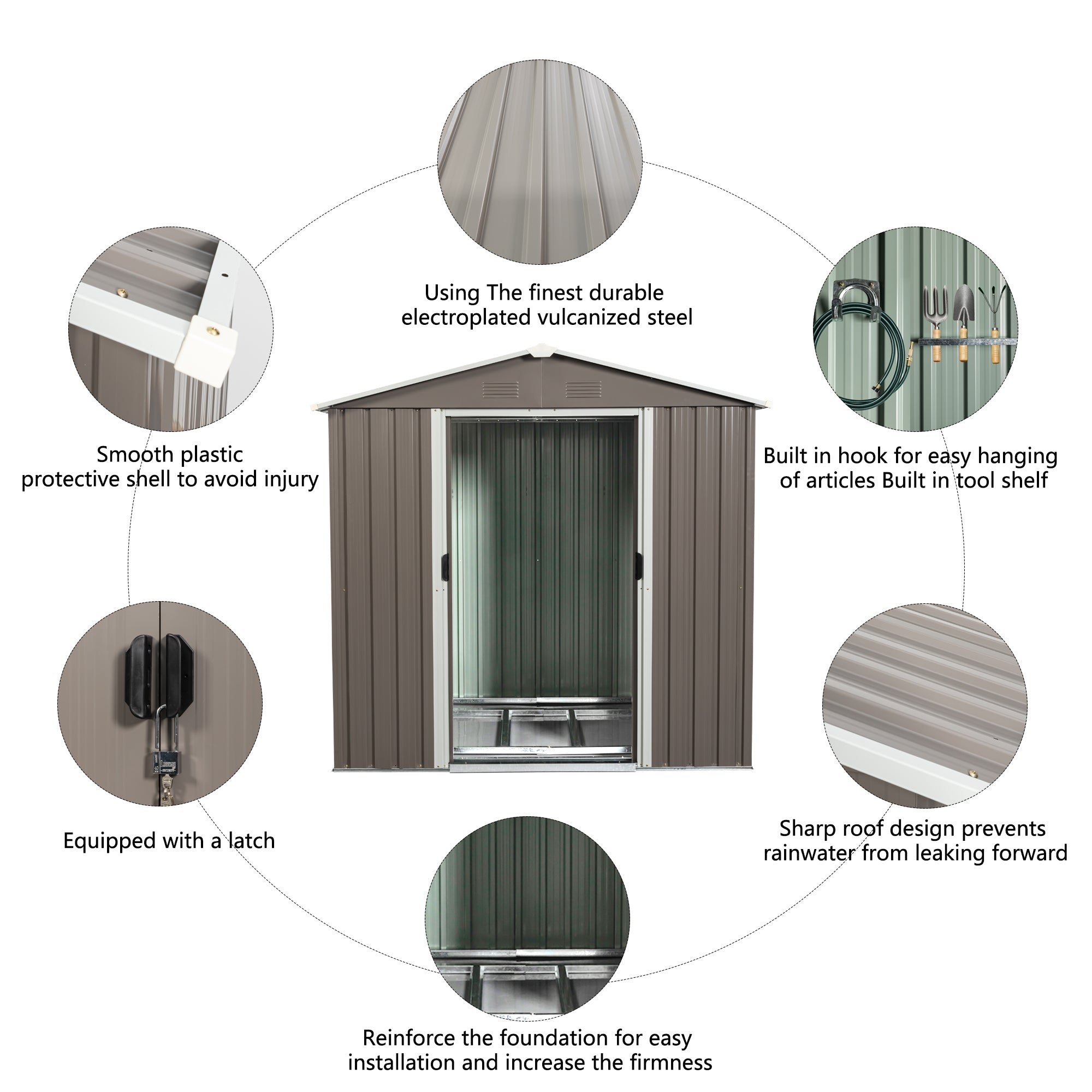 Using The finest durable electroplated vulcanized steel

Smooth plastic protective shell to avoid injury

Built in hook for easy hanging of articles Built in tool shelf

Equipped with a latch

Sharp roof design prevents rainwater from leaking forward

Reinforce the foundation for easy installation and increase the firmness