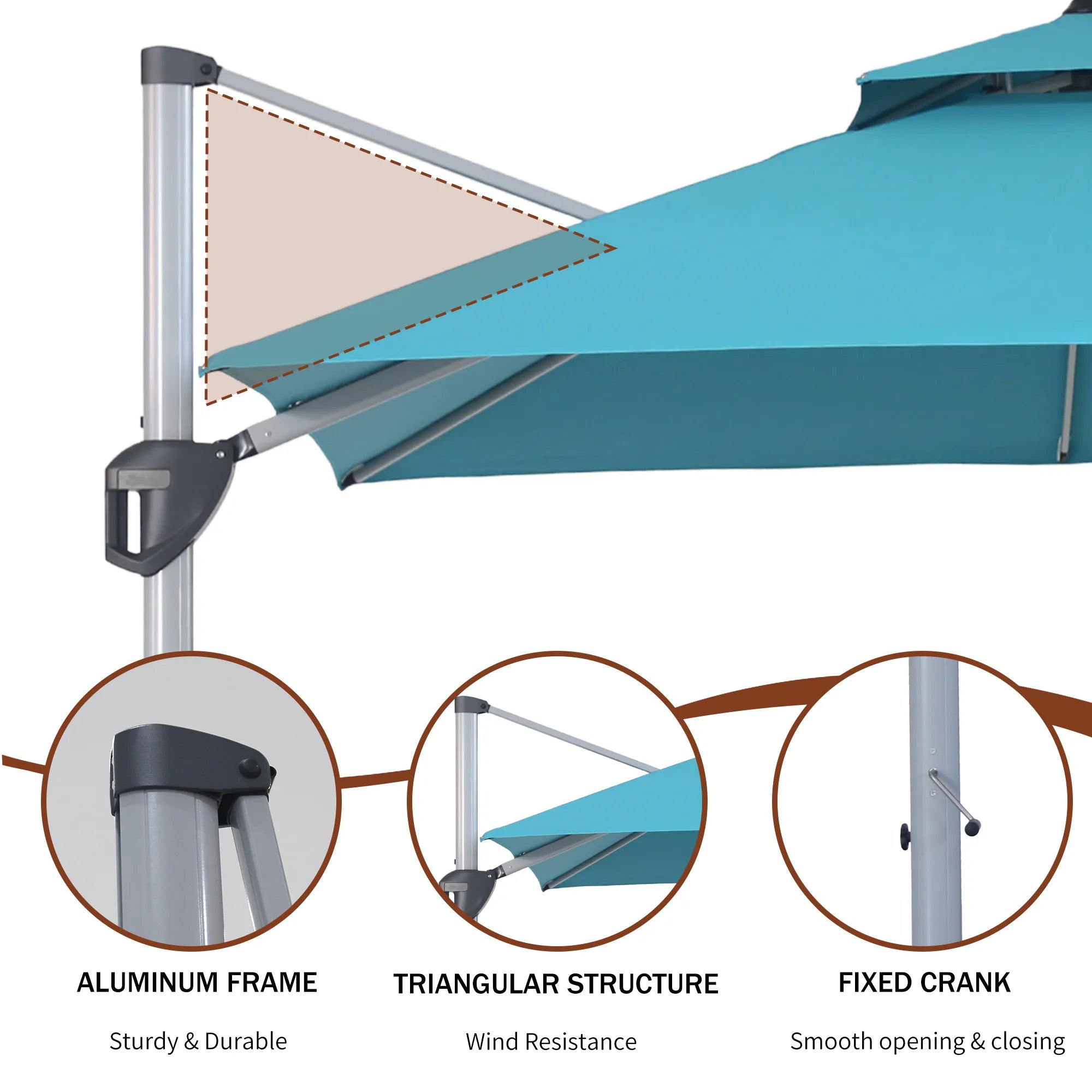 ALUMINUM FRAME

Sturdy & Durable

TRIANGULAR STRUCTURE

Wind Resistance

FIXED CRANK

Smooth opening & closing