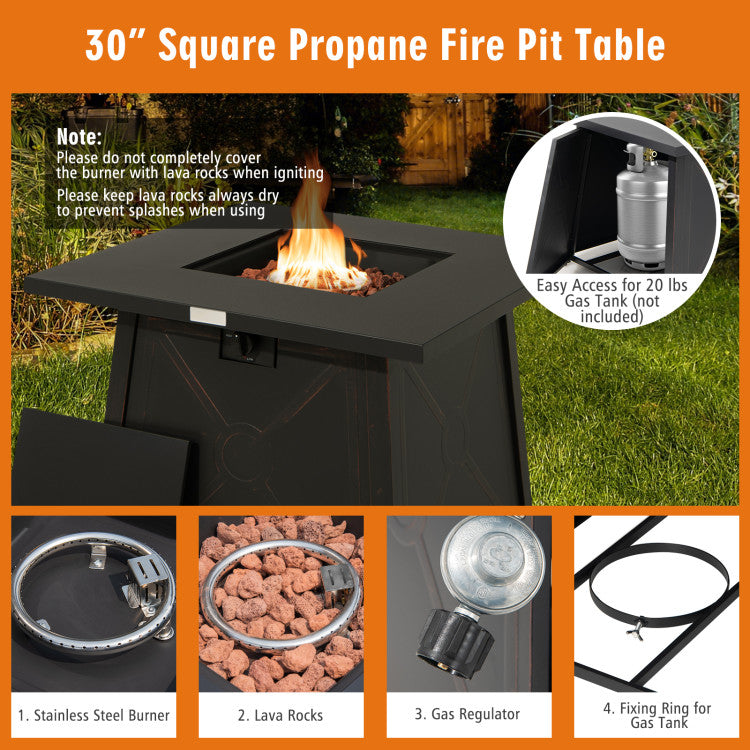 30" Square Propane Fire Pit Table

Note:
Please do not completely cover the burner with lava rocks when igniting
Please keep lava rocks always dry to prevent splashes when using

Easy Access for 20 lbs Gas Tank (not included)

1. Stainless Steel Burner

2. Lava Rocks

3. Gas Regulator

4. Fixing Ring for Gas Tank